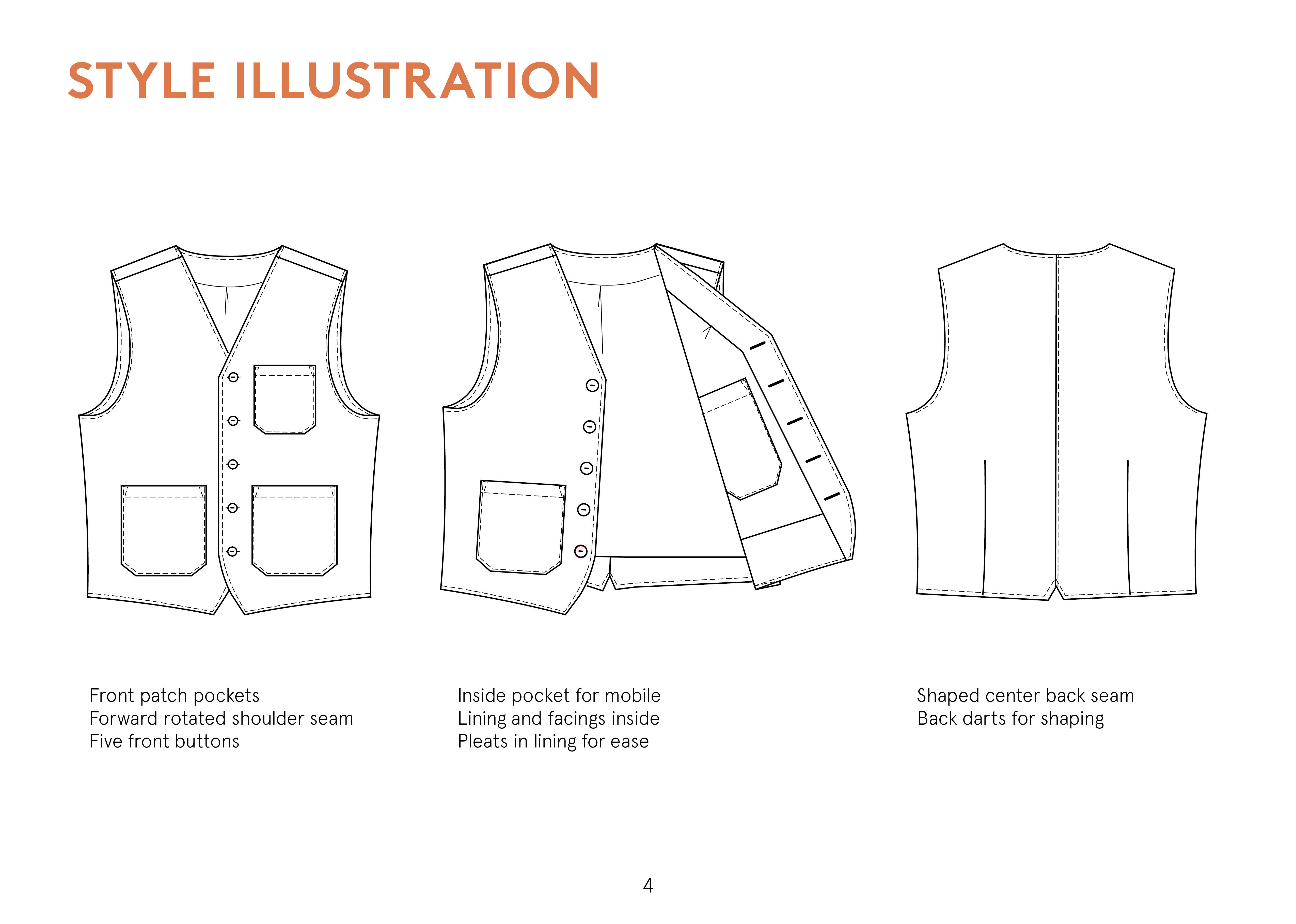 STYLE ILLUSTRATION

Front patch pockets
Forward rotated shoulder seam
Five front buttons

Inside pocket for mobile
Lining and facings inside
Pleats in lining for ease

Shaped center back seam
Back darts for shaping

4